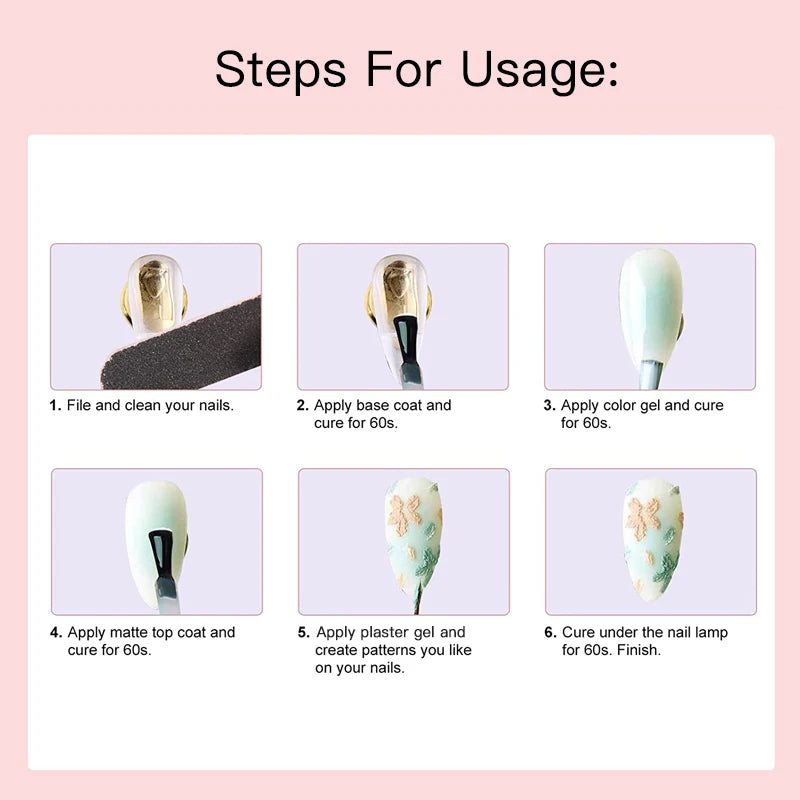 Steps For Usage:

1. File and clean your nails.

2. Apply base coat and cure for 60s.

3. Apply color gel and cure for 60s.

4. Apply matte top coat and cure for 60s.

5. Apply plaster gel and create patterns you like on your nails.

6. Cure under the nail lamp for 60s. Finish.