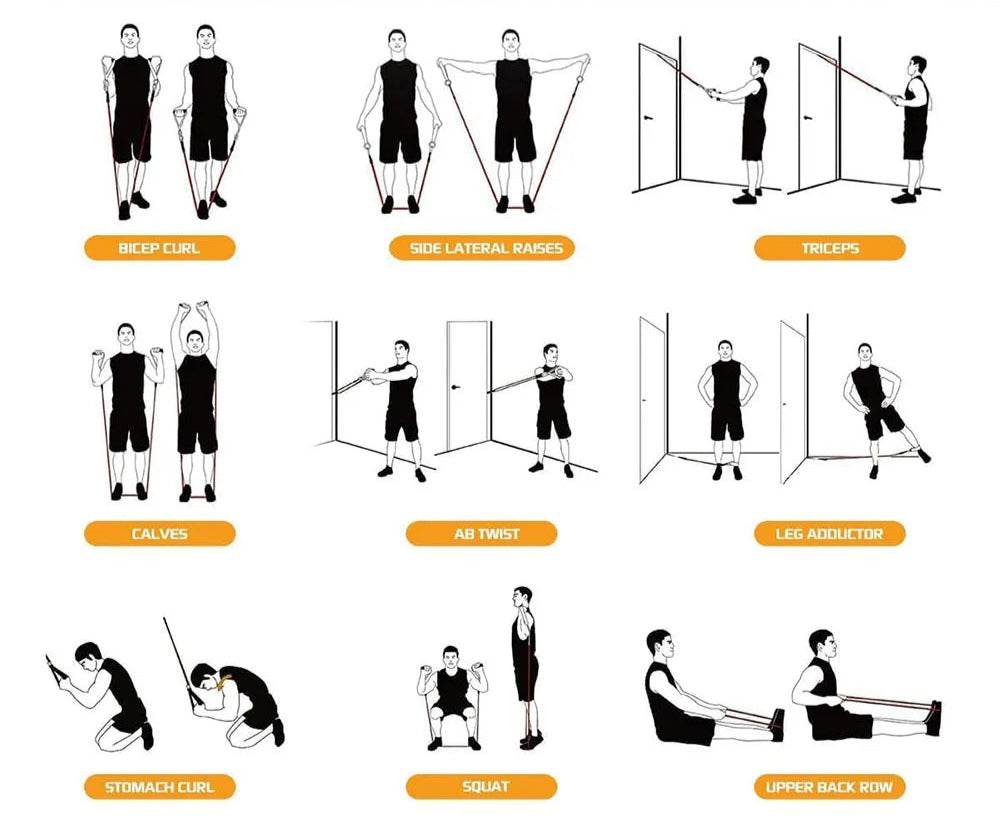 BICEP CURL

SIDE LATERAL RAISES

TRICEPS

CALVES

AB TWIST

LEG ADDUCTOR

STOMACH CURL

SQUAT

UPPER BACK ROW